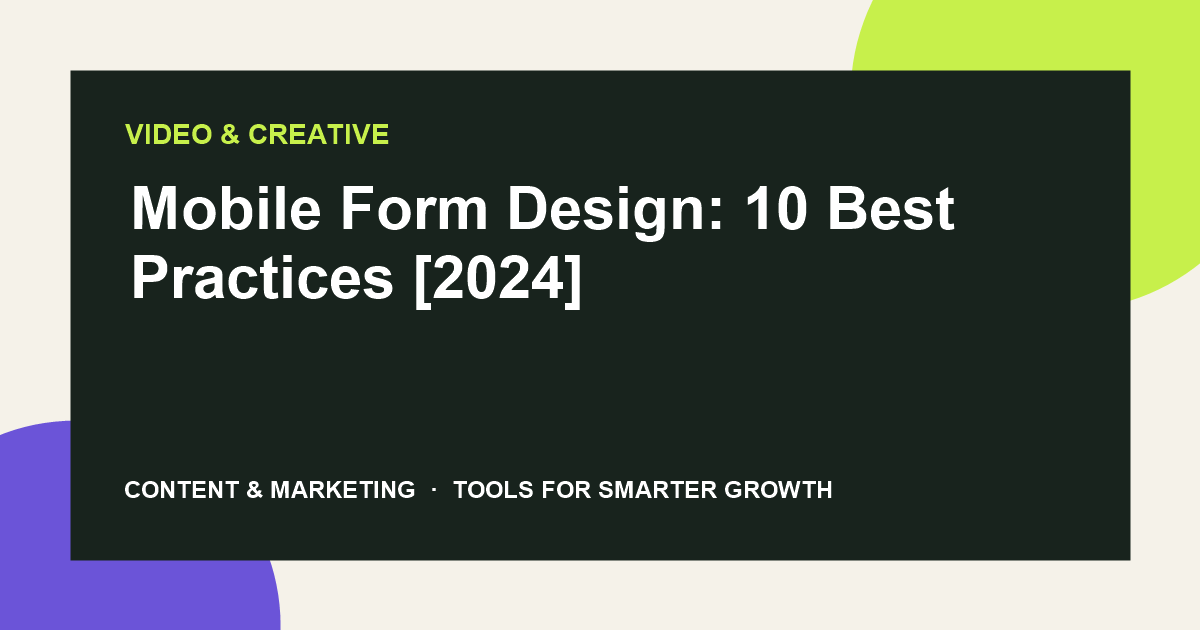 VIDEO & CREATIVE

Mobile Form Design: 10 Best Practices [2024]

CONTENT & MARKETING · TOOLS FOR SMARTER GROWTH